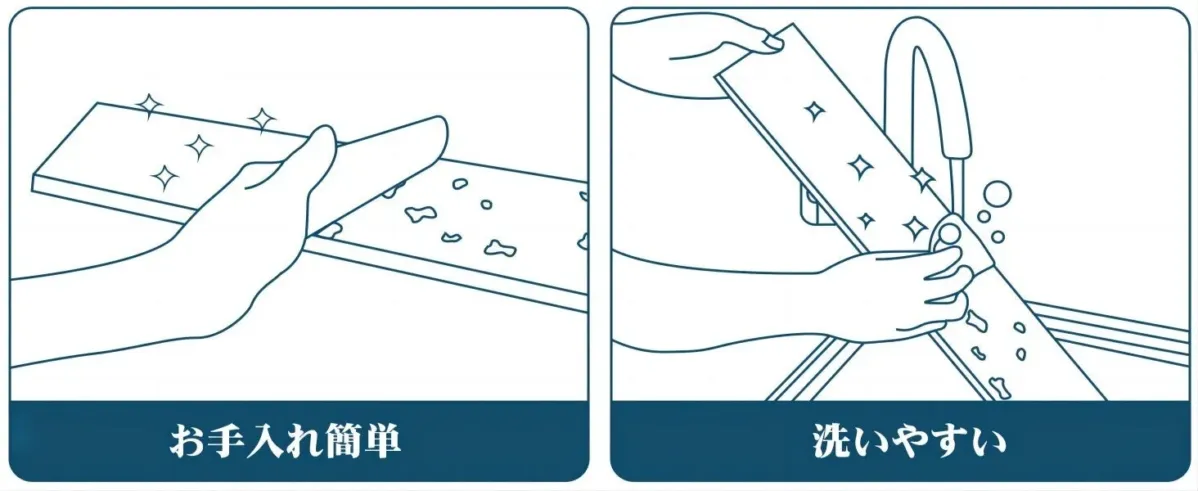 お手入れ簡単

洗いやすい