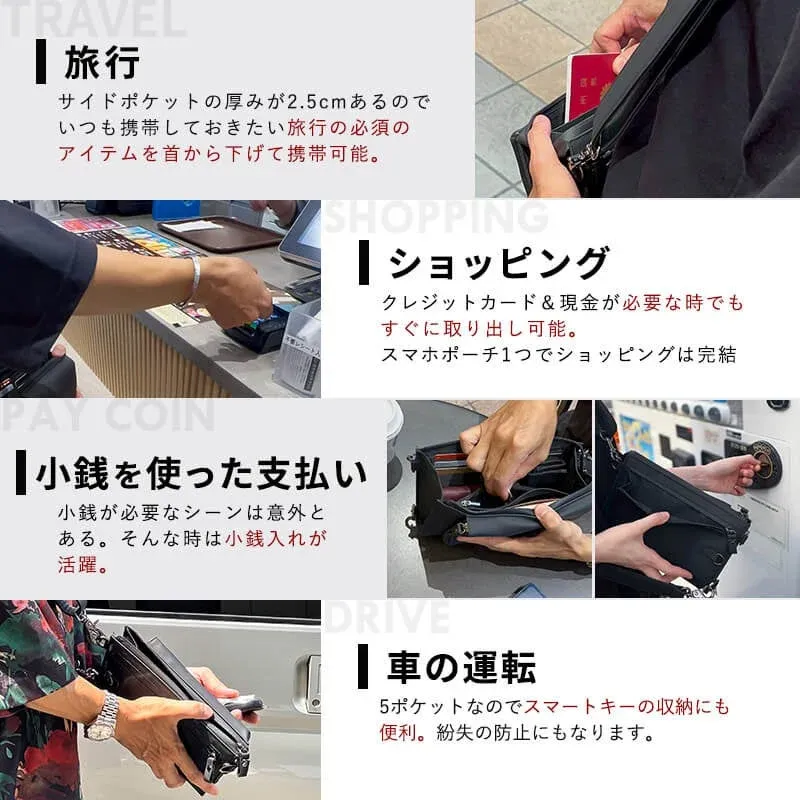 TRAVEL

旅行

サイドポケットの厚みが2.5cmあるのでいつも携帯しておきたい旅行の必須のアイテムを首から下げて携帯可能。

SHOPPING

ショッピング

クレジットカード＆現金が必要な時でもすぐに取り出し可能。
スマホポーチ1つでショッピングは完結

PAY COIN

小銭を使った支払い

小銭が必要なシーンは意外とある。そんな時は小銭入れが活躍。

DRIVE

車の運転

5ポケットなのでスマートキーの収納にも便利。紛失の防止にもなります。