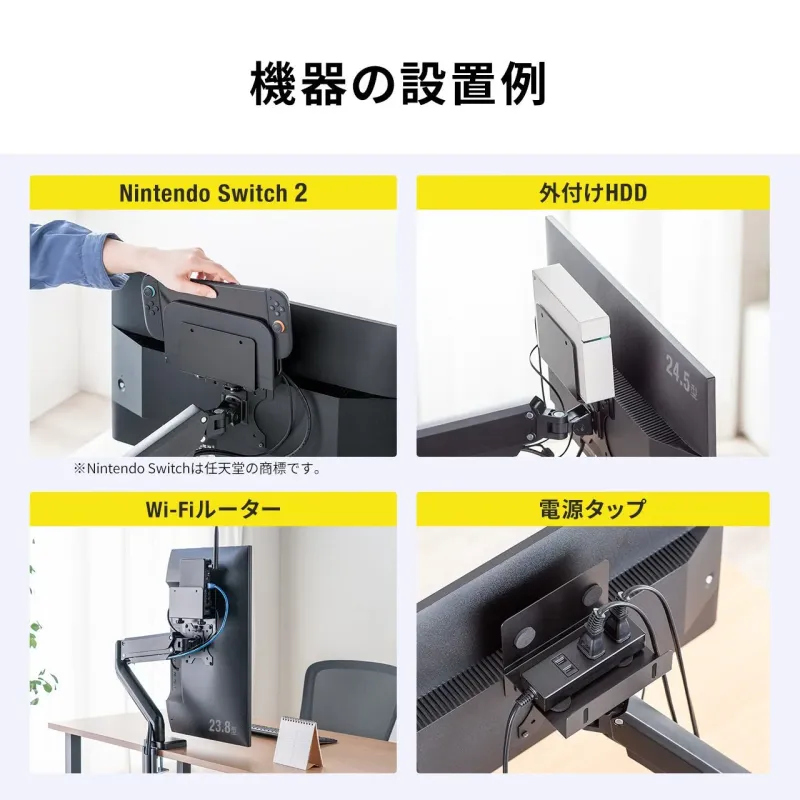 機器の設置例

Nintendo Switch 2

※Nintendo Switchは任天堂の商標です。

外付けHDD

24.5型

Wi-Fiルーター

23.8型

電源タップ