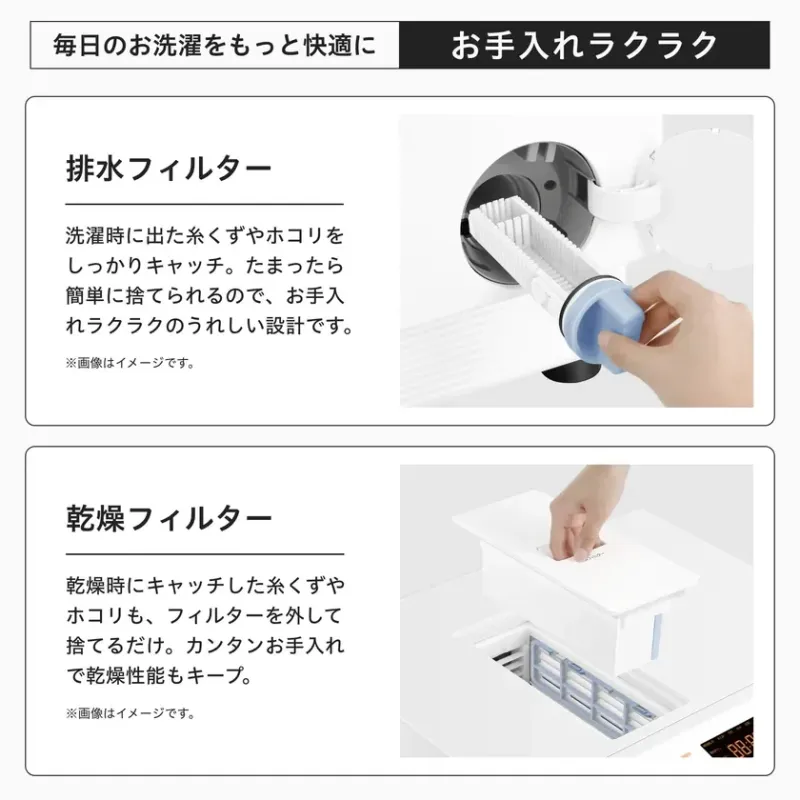 毎日のお洗濯をもっと快適に

お手入れラクラク

排水フィルター

洗濯時に出た糸くずやホコリをしっかりキャッチ。たまったら簡単に捨てられるので、お手入れラクラクのうれしい設計です。

※画像はイメージです。

乾燥フィルター

乾燥時にキャッチした糸くずやホコリも、フィルターを外して捨てるだけ。カンタンお手入れで乾燥性能もキープ。

※画像はイメージです。