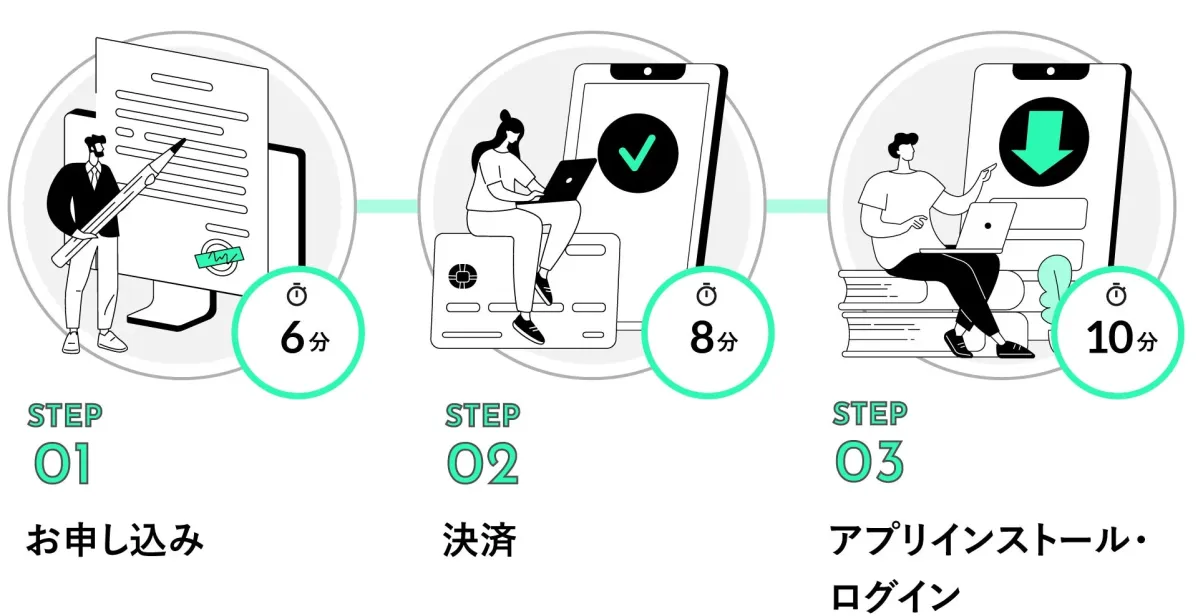 6分

STEP
01

お申し込み

8分

STEP
02

決済

10分

STEP
03

アプリインストール・ログイン