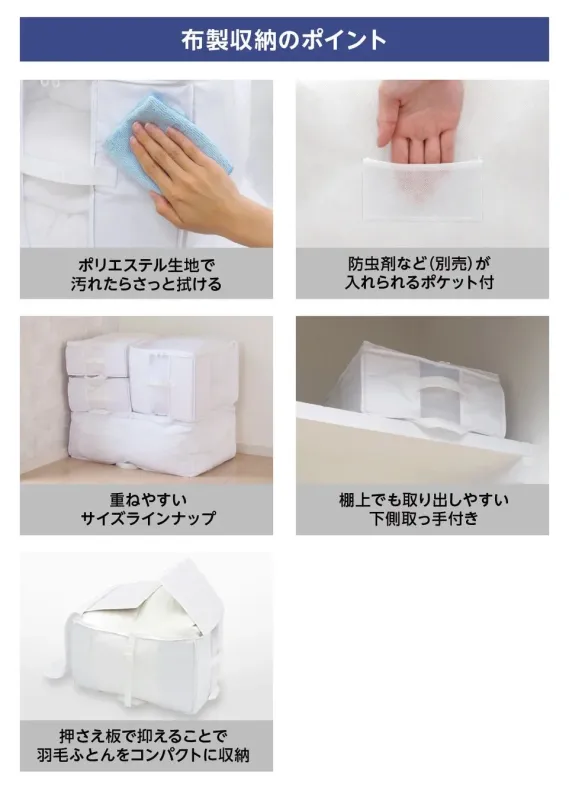 布製収納のポイント

ポリエステル生地で
汚れたらさっと拭ける

防虫剤など(別売)が
入れられるポケット付

重ねやすい
サイズラインナップ

棚上でも取り出しやすい
下側取っ手付き

押さえ板で抑えることで
羽毛ふとんをコンパクトに収納