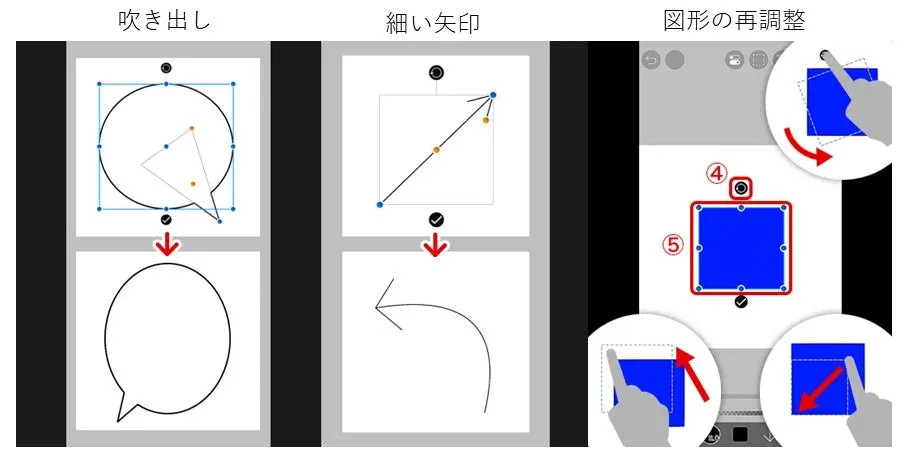 吹き出し

細い矢印

図形の再調整

④

⑤